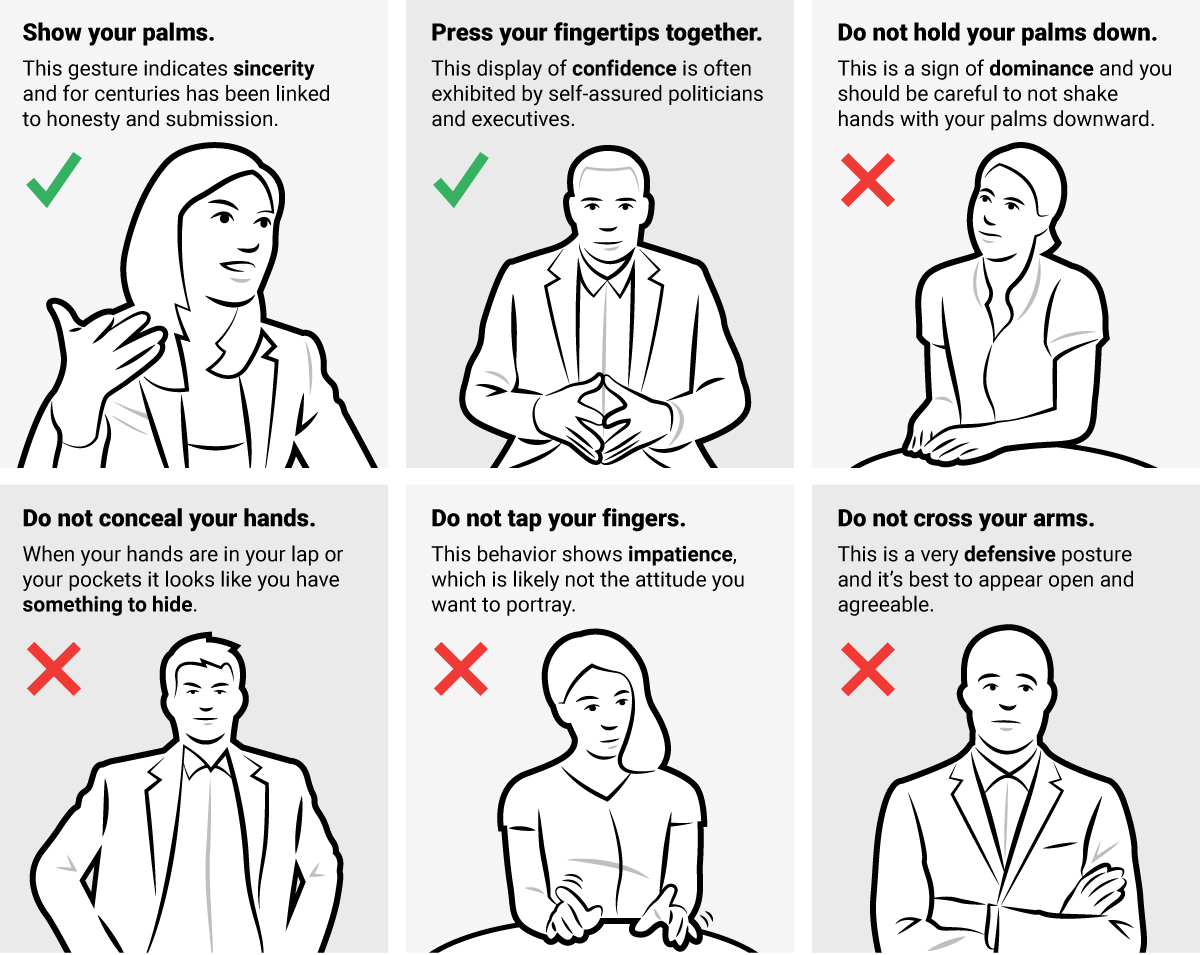 Show your palms.

This gesture indicates sincerity and for centuries has been linked to honesty and submission.

Press your fingertips together.

This display of confidence is often exhibited by self-assured politicians and executives.

Do not hold your palms down.

This is a sign of dominance and you should be careful to not shake hands with your palms downward.

Do not conceal your hands.

When your hands are in your lap or your pockets it looks like you have something to hide.

Do not tap your fingers.

This behavior shows impatience, which is likely not the attitude you want to portray.

Do not cross your arms.

This is a very defensive posture and it's best to appear open and agreeable.